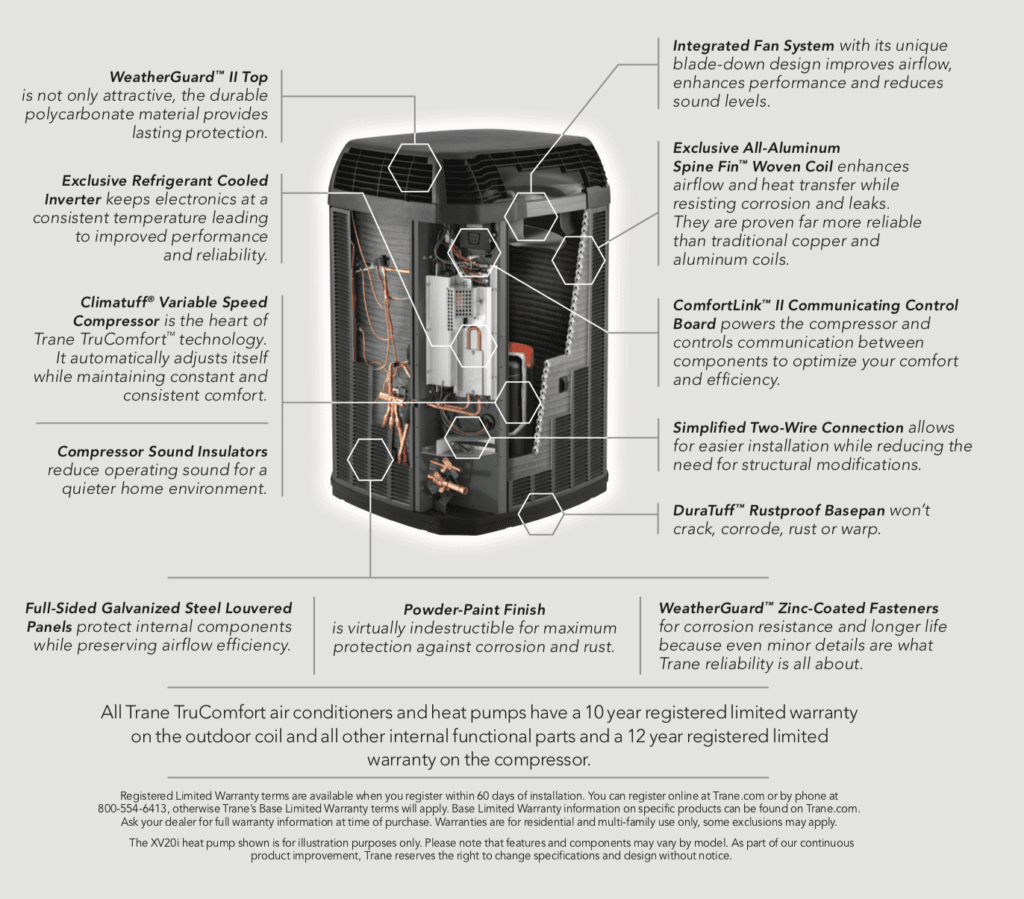 WeatherGuard™ II Top is not only attractive, the durable polycarbonate material provides lasting protection.

Exclusive Refrigerant Cooled Inverter keeps electronics at a consistent temperature leading to improved performance and reliability.

Climatuff® Variable Speed Compressor is the heart of Trane TruComfort™ technology. It automatically adjusts itself while maintaining constant and consistent comfort.

Compressor Sound Insulators reduce operating sound for a quieter home environment.

Integrated Fan System with its unique blade-down design improves airflow, enhances performance and reduces sound levels.

Exclusive All-Aluminum Spine Fin™ Woven Coil enhances airflow and heat transfer while resisting corrosion and leaks. They are proven far more reliable than traditional copper and aluminum coils.

ComfortLink™ II Communicating Control Board powers the compressor and controls communication between components to optimize your comfort and efficiency.

Simplified Two-Wire Connection allows for easier installation while reducing the need for structural modifications.

DuraTuff™ Rustproof Basepan won't crack, corrode, rust or warp.

Full-Sided Galvanized Steel Louvered Panels protect internal components while preserving airflow efficiency.

Powder-Paint Finish is virtually indestructible for maximum protection against corrosion and rust.

WeatherGuard™ Zinc-Coated Fasteners for corrosion resistance and longer life because even minor details are what Trane reliability is all about.

All Trane TruComfort air conditioners and heat pumps have a 10 year registered limited warranty on the outdoor coil and all other internal functional parts and a 12 year registered limited warranty on the compressor.

Registered Limited Warranty terms are available when you register within 60 days of installation. You can register online at Trane.com or by phone at 800-554-6413, otherwise Trane's Base Limited Warranty terms will apply. Base Limited Warranty information on specific products can be found on Trane.com. Ask your dealer for full warranty information at time of purchase. Warranties are for residential and multi-family use only, some exclusions may apply.

The XV20i heat pump shown is for illustration purposes only. Please note that features and components may vary by model. As part of our continuous product improvement, Trane reserves the right to change specifications and design without notice.